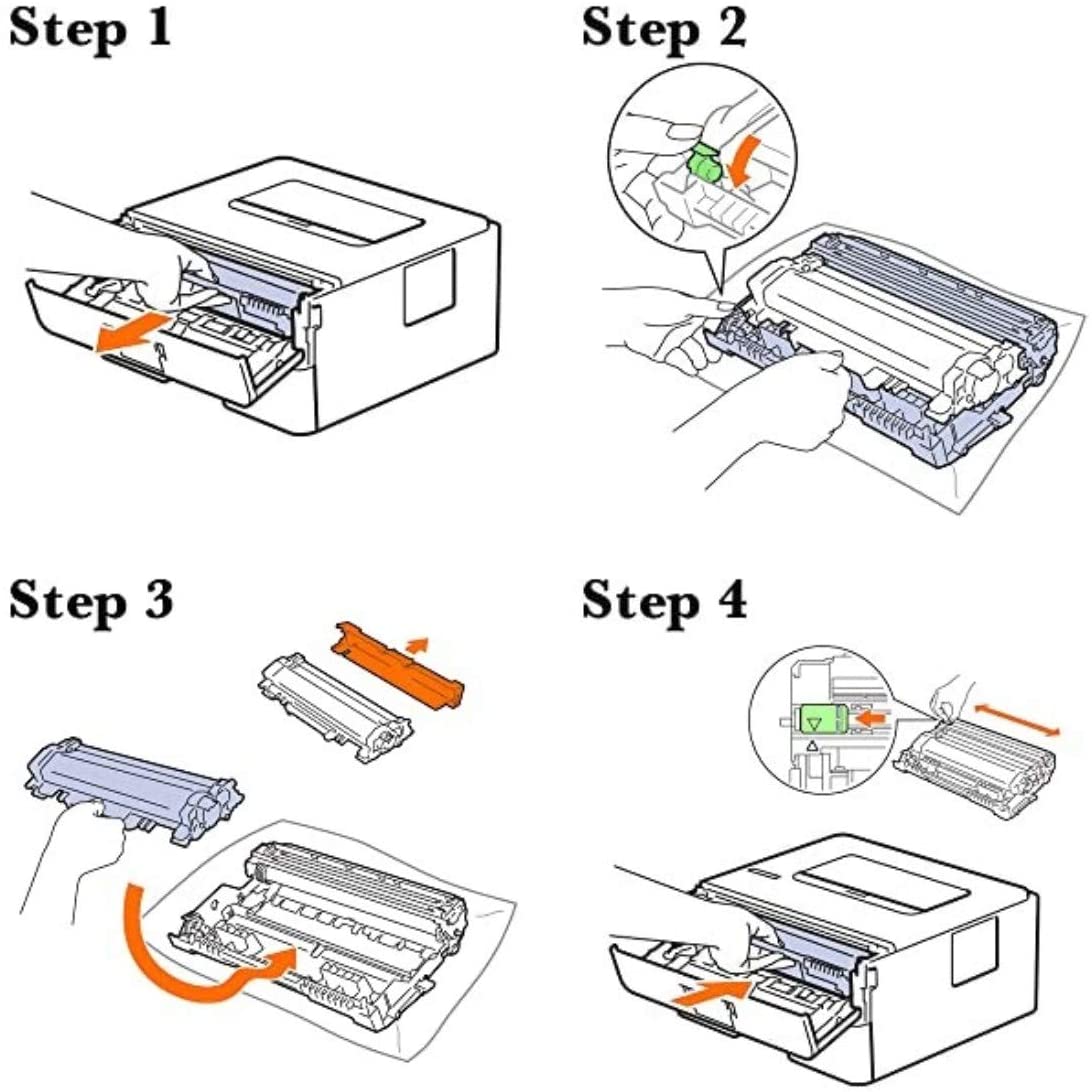 Step 1

Step 2

Step 3

Step 4