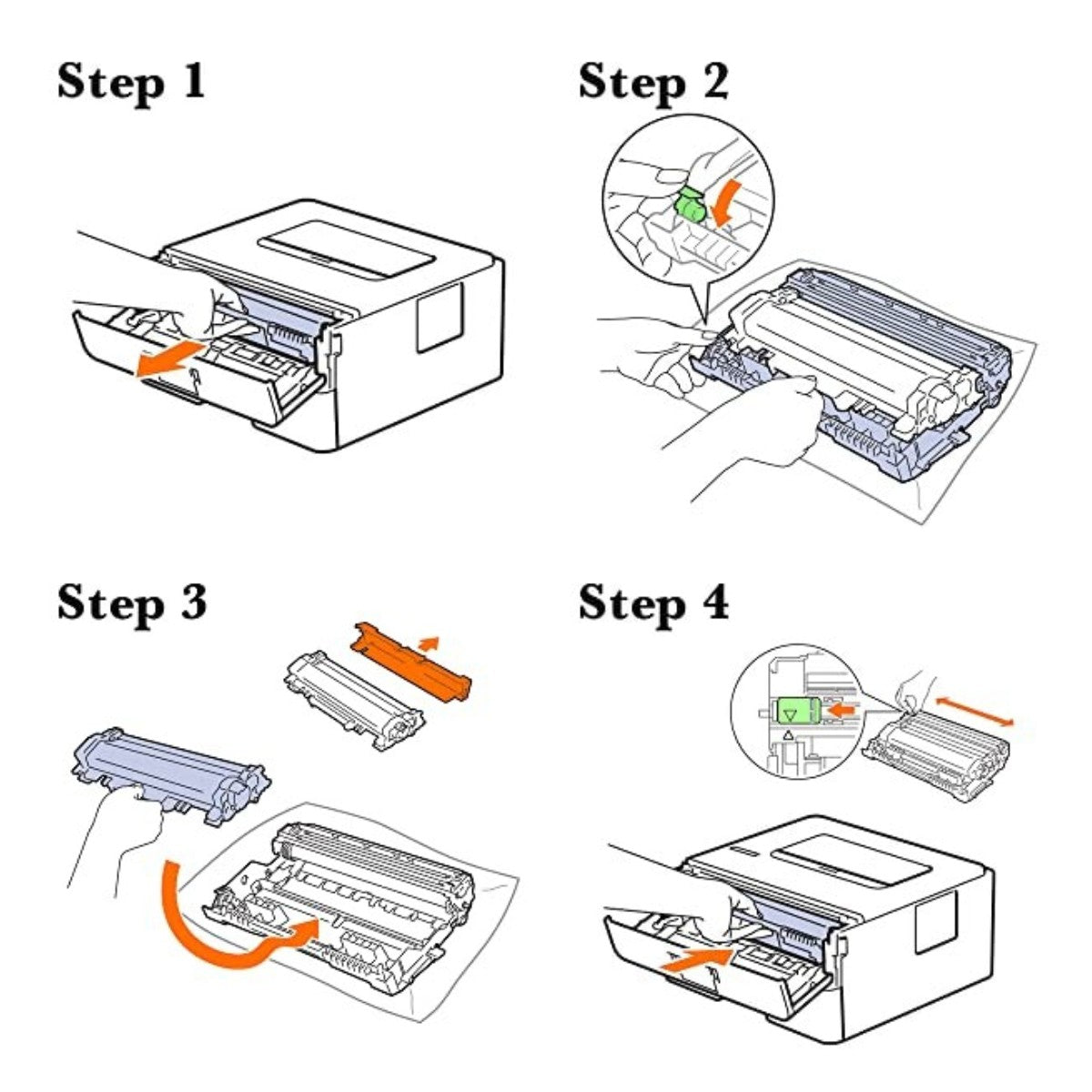 Step 1

Step 2

Step 3

Step 4